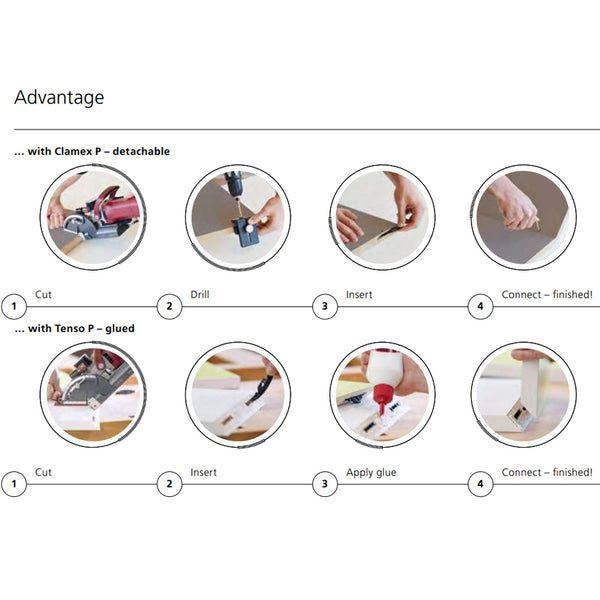 Advantage

... with Clamex P – detachable

1 Cut
2 Drill
3 Insert
4 Connect – finished!

... with Tenso P – glued

1 Cut
2 Insert
3 Apply glue
4 Connect – finished!