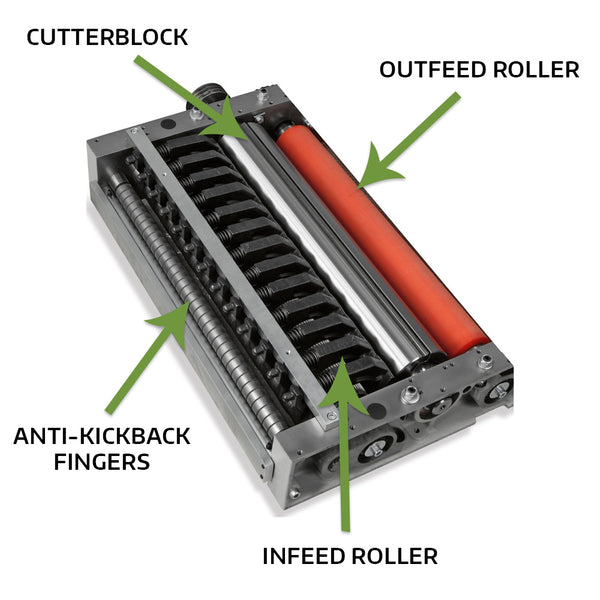 CUTTERBLOCK

OUTFEED ROLLER

ANTI-KICKBACK FINGERS

INFEED ROLLER