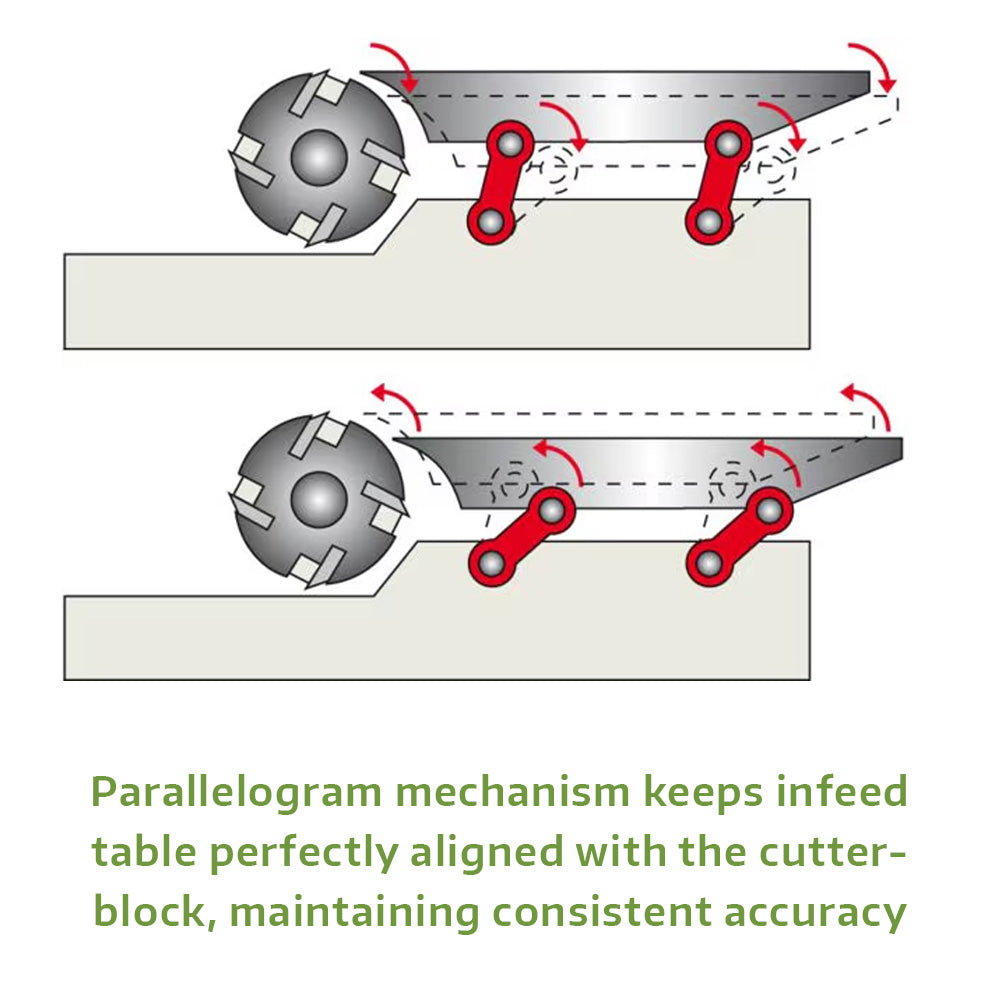 Parallelogram mechanism keeps infeed table perfectly aligned with the cutter-block, maintaining consistent accuracy