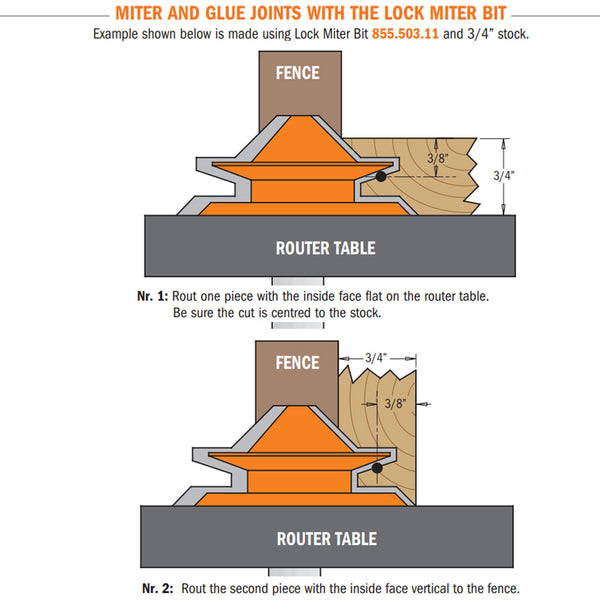 MITER AND GLUE JOINTS WITH THE LOCK MITER BIT

Example shown below is made using Lock Miter Bit 855.503.11 and 3/4" stock.

FENCE

3/8"

3/4"

ROUTER TABLE

Nr. 1: Rout one piece with the inside face flat on the router table. Be sure the cut is centred to the stock.

FENCE

3/4"

3/8"

ROUTER TABLE

Nr. 2: Rout the second piece with the inside face vertical to the fence.