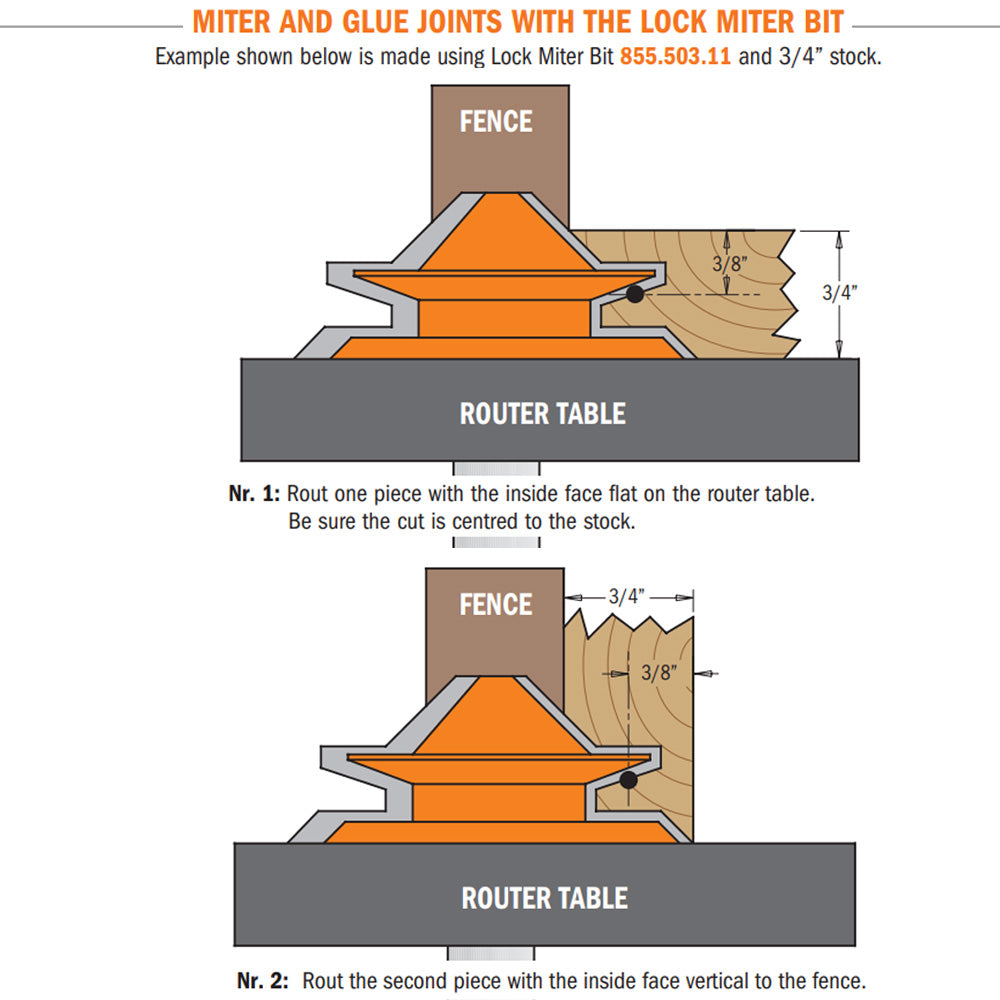 MITER AND GLUE JOINTS WITH THE LOCK MITER BIT

Example shown below is made using Lock Miter Bit 855.503.11 and 3/4" stock.

FENCE

3/8"

3/4"

ROUTER TABLE

Nr. 1: Rout one piece with the inside face flat on the router table. Be sure the cut is centred to the stock.

FENCE

3/4"

3/8"

ROUTER TABLE

Nr. 2: Rout the second piece with the inside face vertical to the fence.