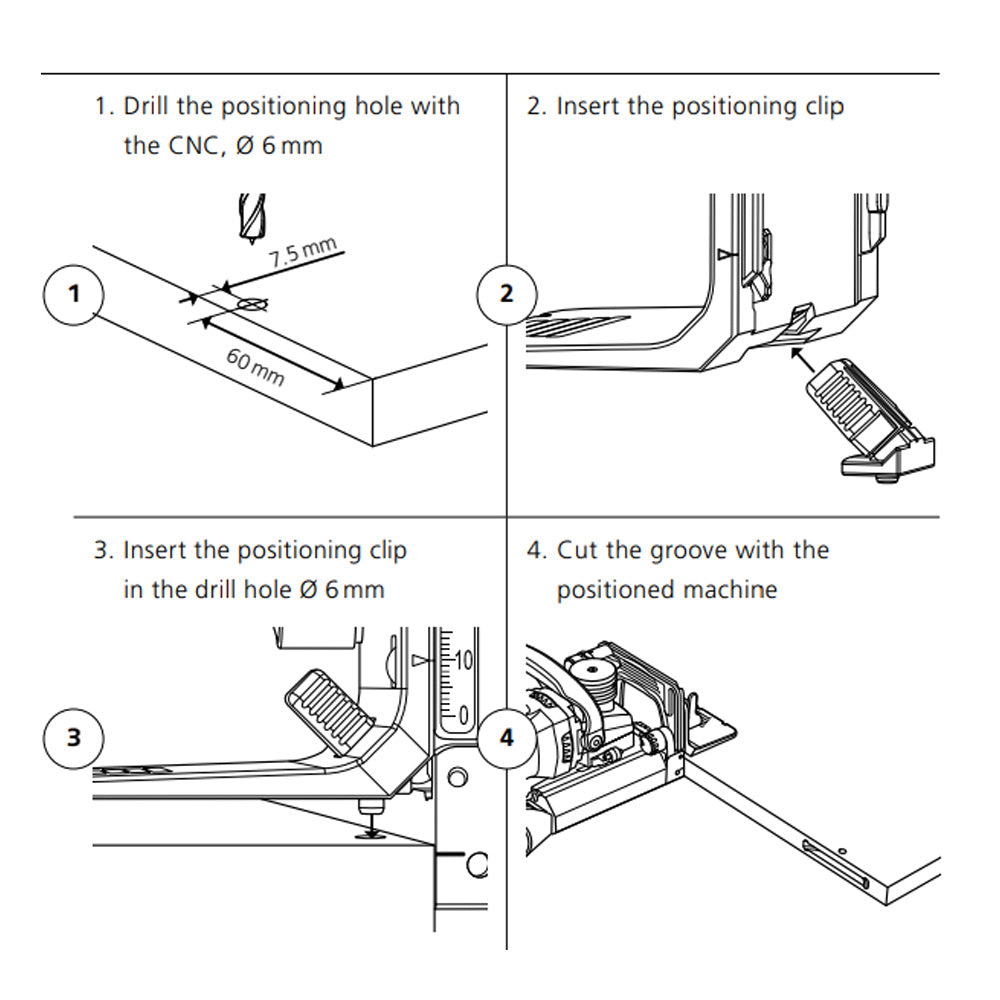 1. Drill the positioning hole with the CNC, Ø 6 mm

1

7.5 mm

60 mm

2. Insert the positioning clip

2

3. Insert the positioning clip in the drill hole Ø 6 mm

3

10

0

4. Cut the groove with the positioned machine

4