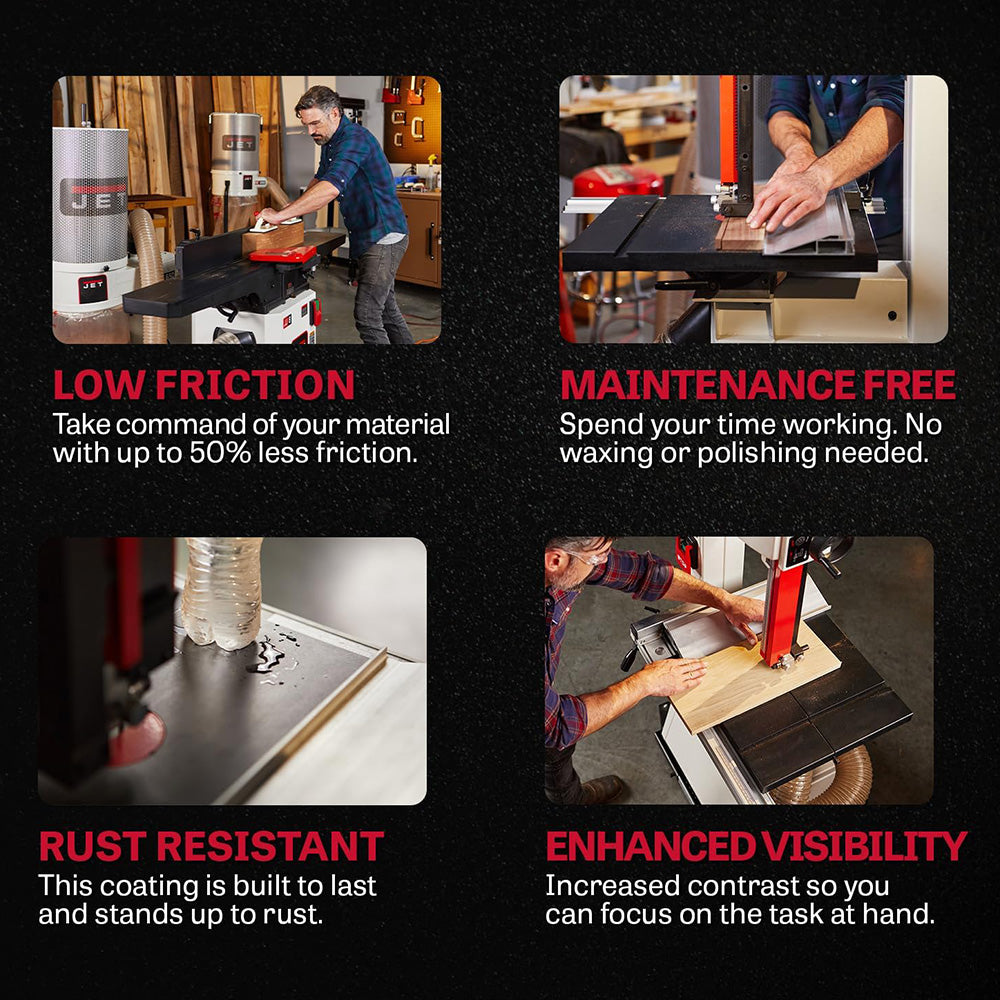 JET

JET

JET

LOW FRICTION
Take command of your material with up to 50% less friction.

MAINTENANCE FREE
Spend your time working. No waxing or polishing needed.

RUST RESISTANT
This coating is built to last and stands up to rust.

ENHANCED VISIBILITY
Increased contrast so you can focus on the task at hand.