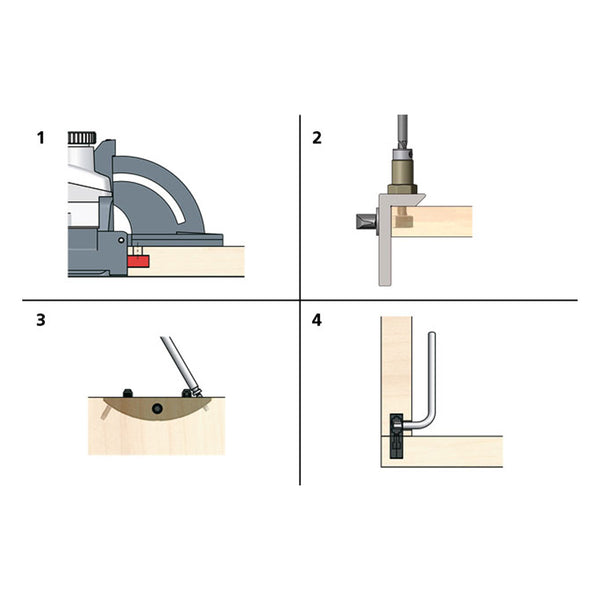 1

2

3

4