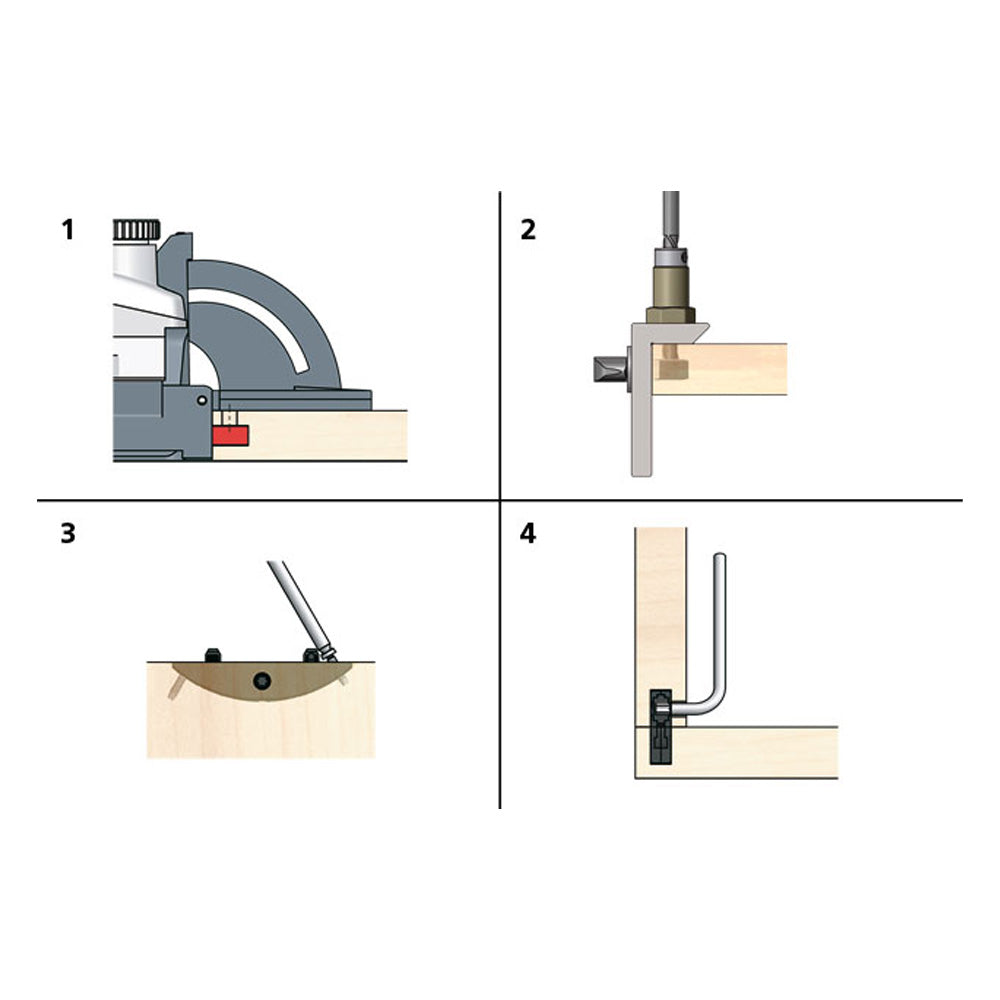 1

2

3

4