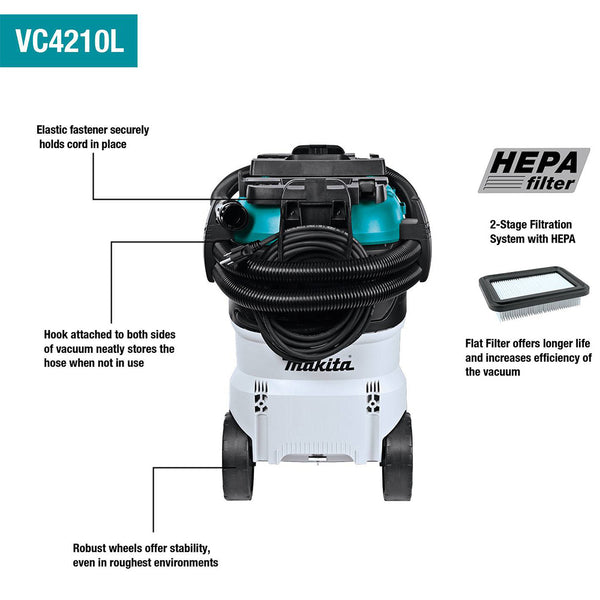 VC4210L

Elastic fastener securely holds cord in place

Hook attached to both sides of vacuum neatly stores the hose when not in use

makita

Robust wheels offer stability, even in roughest environments

HEPA filter

2-Stage Filtration System with HEPA

Flat Filter offers longer life and increases efficiency of the vacuum