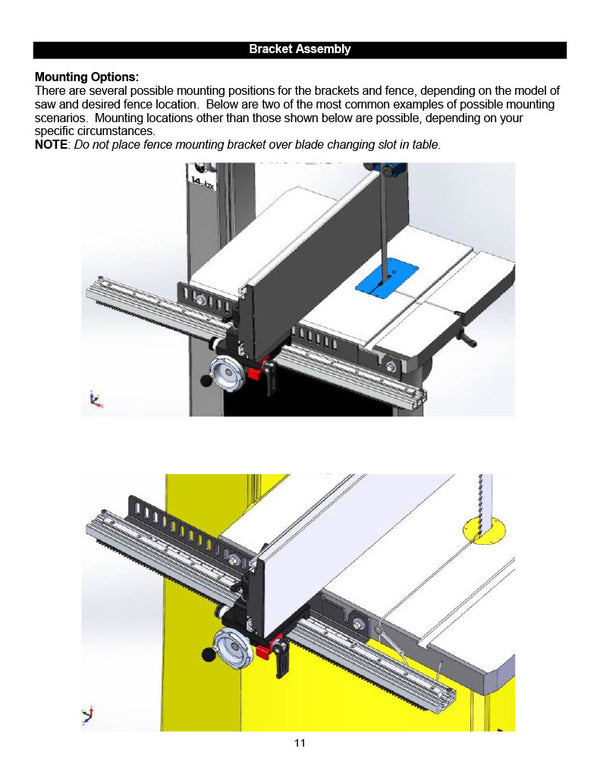 Bracket Assembly

Mounting Options:
There are several possible mounting positions for the brackets and fence, depending on the model of saw and desired fence location. Below are two of the most common examples of possible mounting scenarios. Mounting locations other than those shown below are possible, depending on your specific circumstances.
NOTE: Do not place fence mounting bracket over blade changing slot in table.

14-bx

11