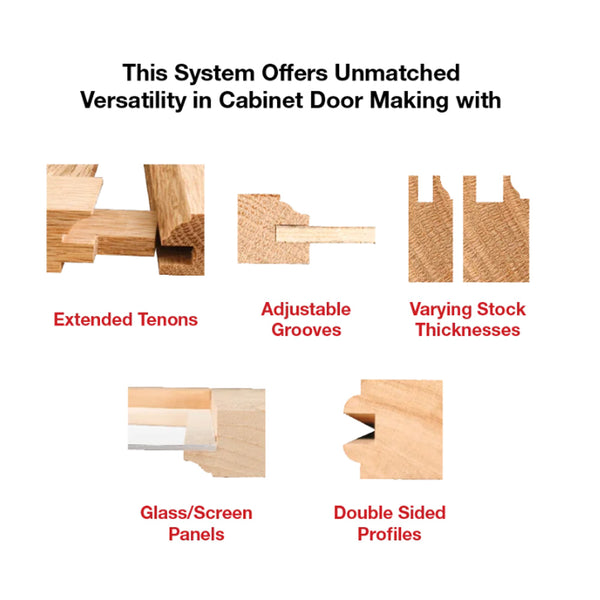 This System Offers Unmatched Versatility in Cabinet Door Making with

Extended Tenons

Adjustable Grooves

Varying Stock Thicknesses

Glass/Screen Panels

Double Sided Profiles