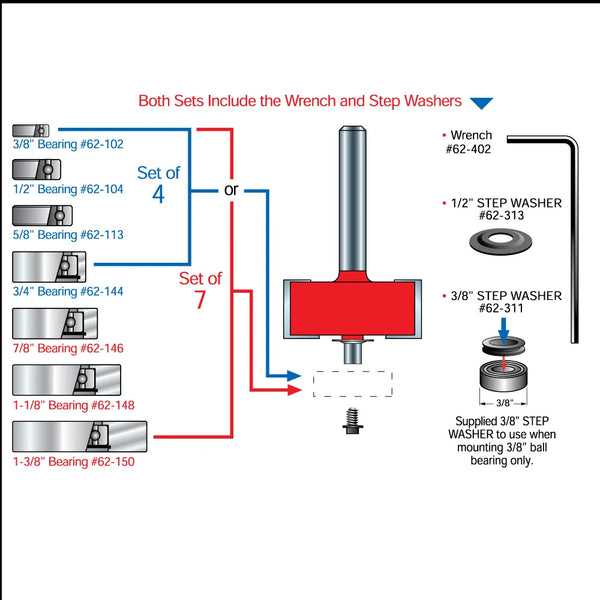 Both Sets Include the Wrench and Step Washers

3/8" Bearing #62-102

1/2" Bearing #62-104

5/8" Bearing #62-113

3/4" Bearing #62-144

7/8" Bearing #62-146

1-1/8" Bearing #62-148

1-3/8" Bearing #62-150

Set of 4

or

Set of 7

• Wrench #62-402

• 1/2" STEP WASHER #62-313

• 3/8" STEP WASHER #62-311

3/8"

Supplied 3/8" STEP WASHER to use when mounting 3/8" ball bearing only.